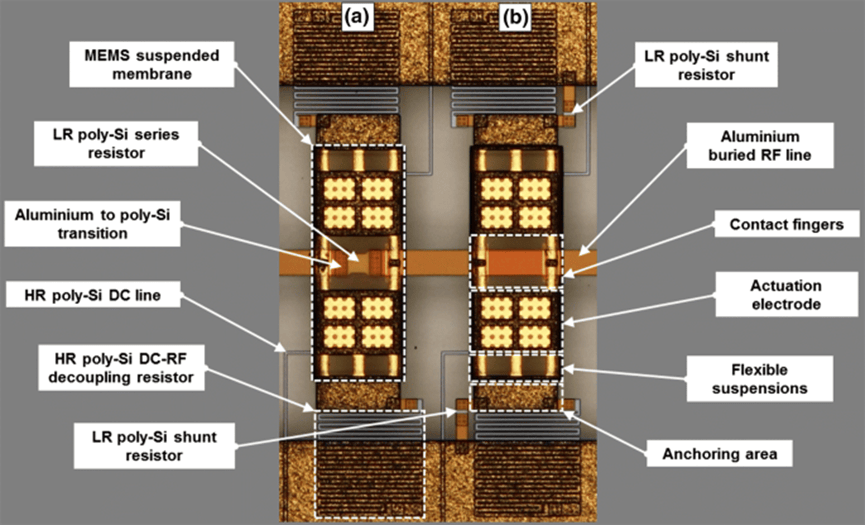 (a)

(b)

MEMS suspended membrane

LR poly-Si series resistor

Aluminium to poly-Si transition

HR poly-Si DC line

HR poly-Si DC-RF decoupling resistor

LR poly-Si shunt resistor

LR poly-Si shunt resistor

Aluminium buried RF line

Contact fingers

Actuation electrode

Flexible suspensions

Anchoring area