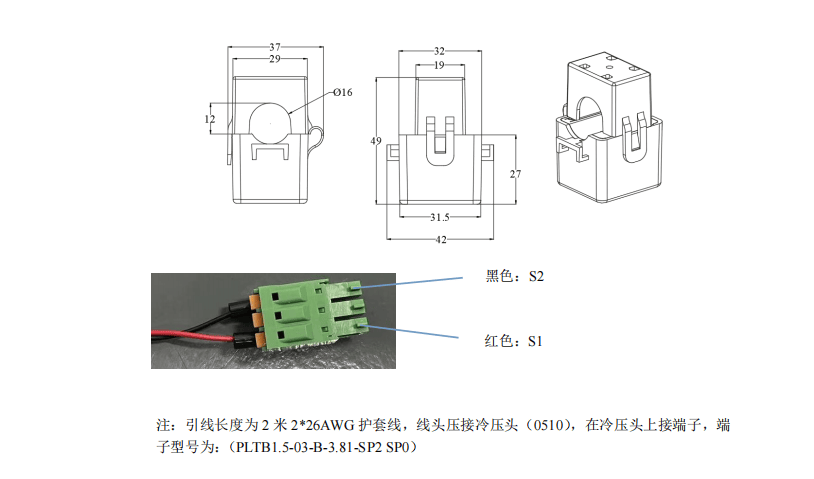 37
29
Ø16
12
32
19
49
27
31.5
42

黑色：S2

红色：S1

注：引线长度为 2 米 2*26AWG 护套线，线头压接冷压头（0510），在冷压头上接端子，端子型号为：（PLTB1.5-03-B-3.81-SP2 SP0）