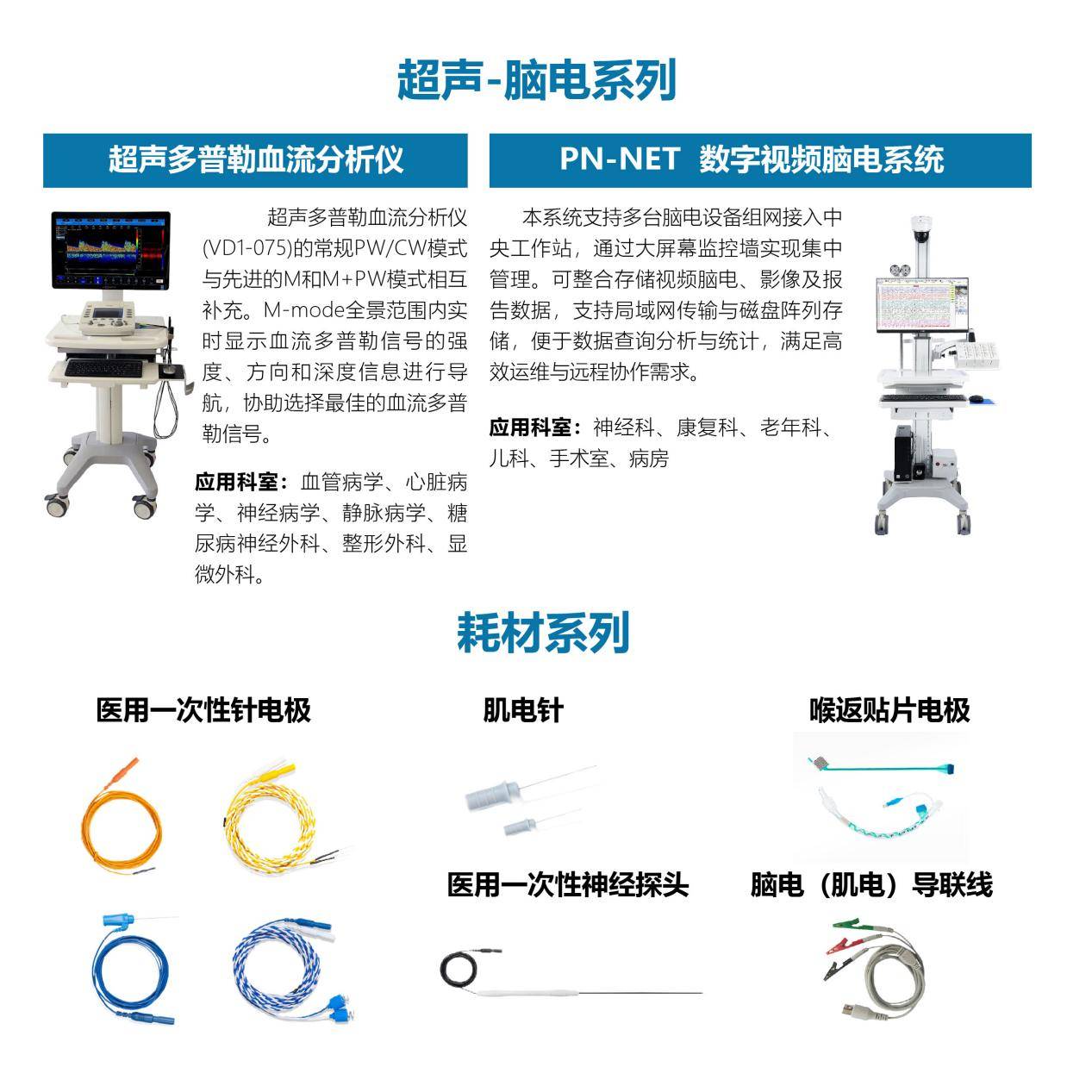 超声-脑电系列

超声多普勒血流分析仪

超声多普勒血流分析仪(VD1-075)的常规PW/CW模式与先进的M和M+PW模式相互补充。M-mode全景范围内实时显示血流多普勒信号的强度、方向和深度信息进行导航，协助选择最佳的血流多普勒信号。

应用科室：血管病学、心脏病学、神经病学、静脉病学、糖尿病神经外科、整形外科、显微外科。

PN-NET 数字视频脑电系统

本系统支持多台脑电设备组网接入中央工作站，通过大屏幕监控墙实现集中管理。可整合存储视频脑电、影像及报告数据，支持局域网传输与磁盘阵列存储，便于数据查询分析与统计，满足高效运维与远程协作需求。

应用科室：神经科、康复科、老年科、儿科、手术室、病房

耗材系列

医用一次性针电极

肌电针

喉返贴片电极

医用一次性神经探头

脑电（肌电）导联线