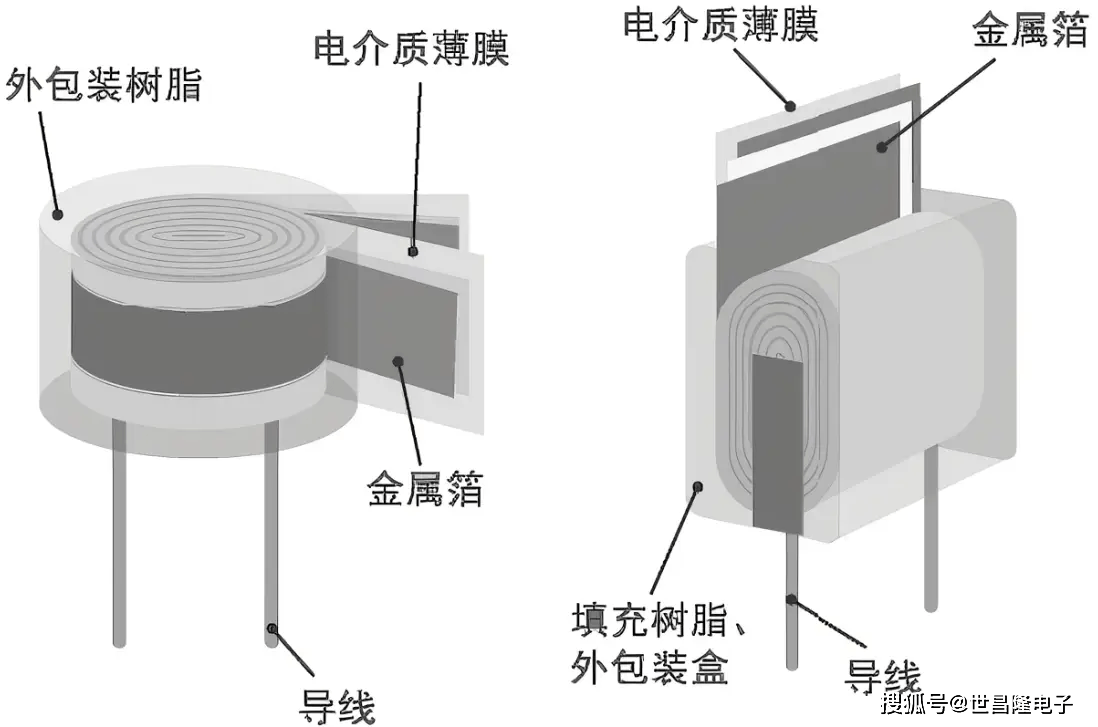 外包装树脂

电介质薄膜

金属箔

导线

电介质薄膜

金属箔

填充树脂、外包装盒

导线

搜狐号@世昌隆电子