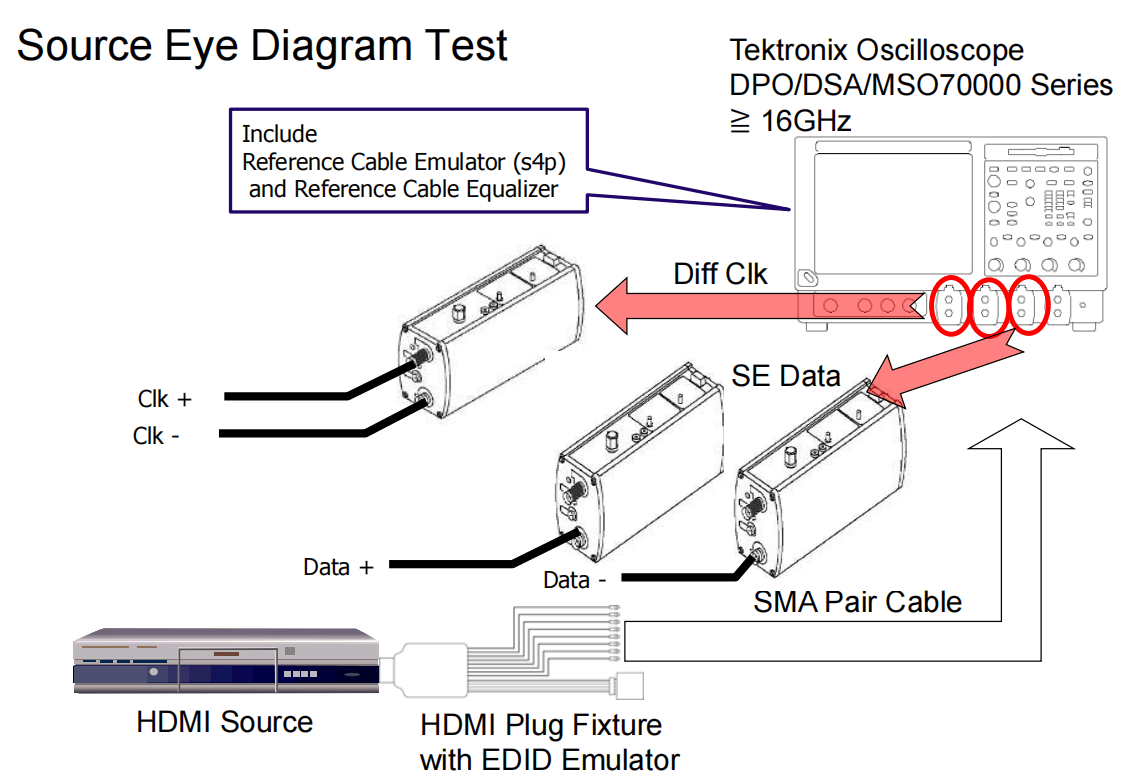 Source Eye Diagram Test

Tektronix Oscilloscope
DPO/DSA/MSO70000 Series
≧ 16GHz

Include
Reference Cable Emulator (s4p)
and Reference Cable Equalizer

Diff Clk

SE Data

Clk +
Clk -

Data +
Data -

SMA Pair Cable

HDMI Source

HDMI Plug Fixture
with EDID Emulator