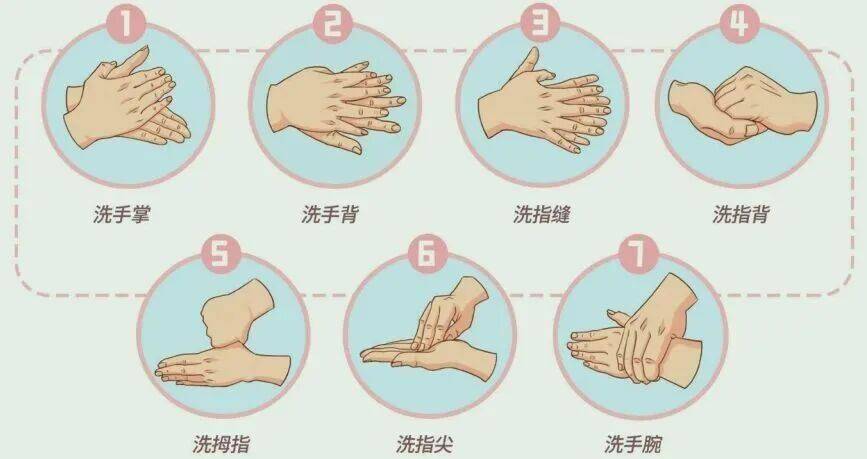 1
洗手掌

2
洗手背

3
洗指缝

4
洗指背

5
洗拇指

6
洗指尖

7
洗手腕