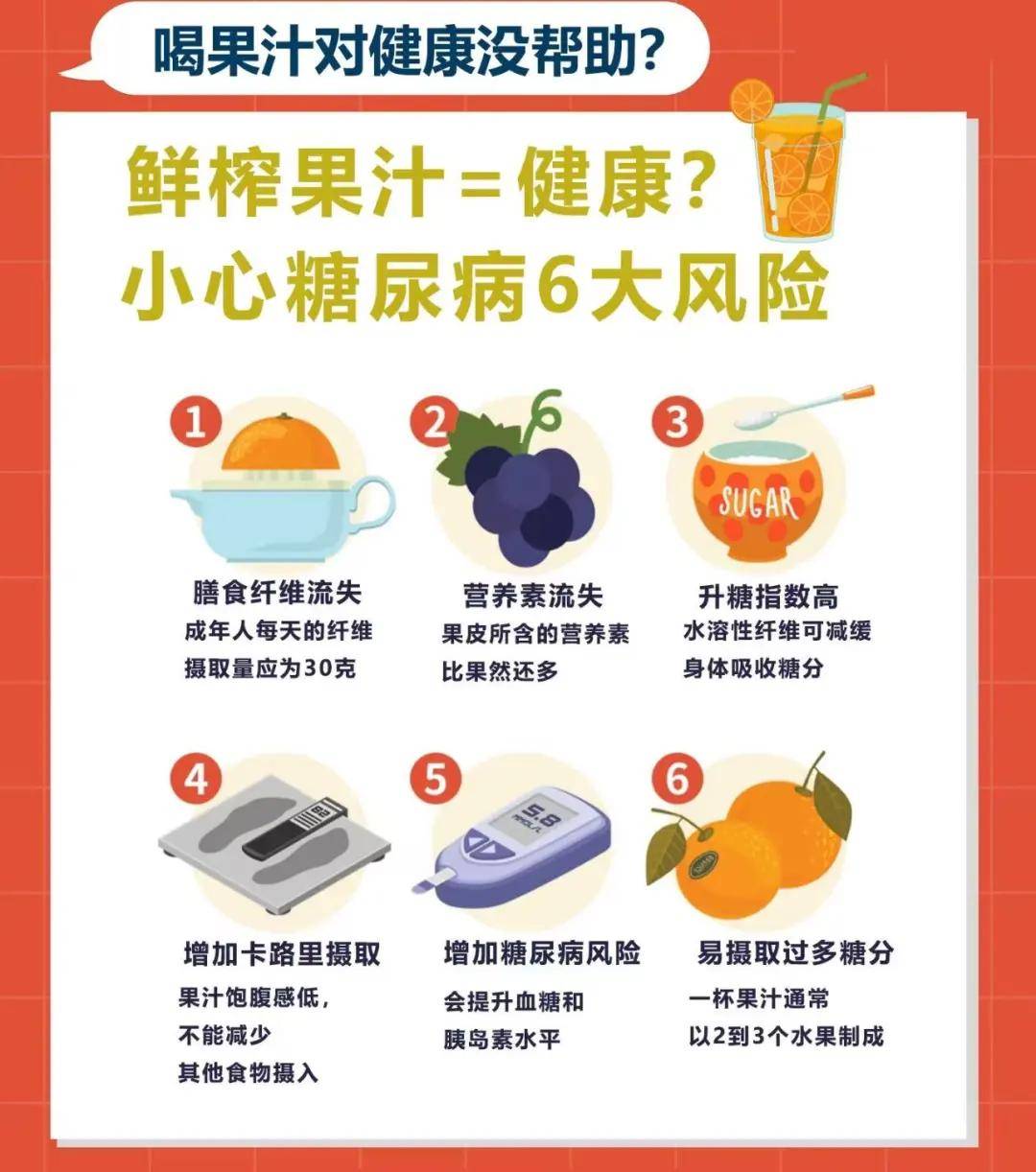 喝果汁对健康没帮助？

鲜榨果汁=健康？
小心糖尿病6大风险

1
膳食纤维流失
成年人每天的纤维摄取量应为30克

2
营养素流失
果皮所含的营养素比果然还多

3
SUGAR
升糖指数高
水溶性纤维可减缓身体吸收糖分

4
增加卡路里摄取
果汁饱腹感低，不能减少其他食物摄入

5
5.8
增加糖尿病风险
会提升血糖和胰岛素水平

6
易摄取过多糖分
一杯果汁通常以2到3个水果制成