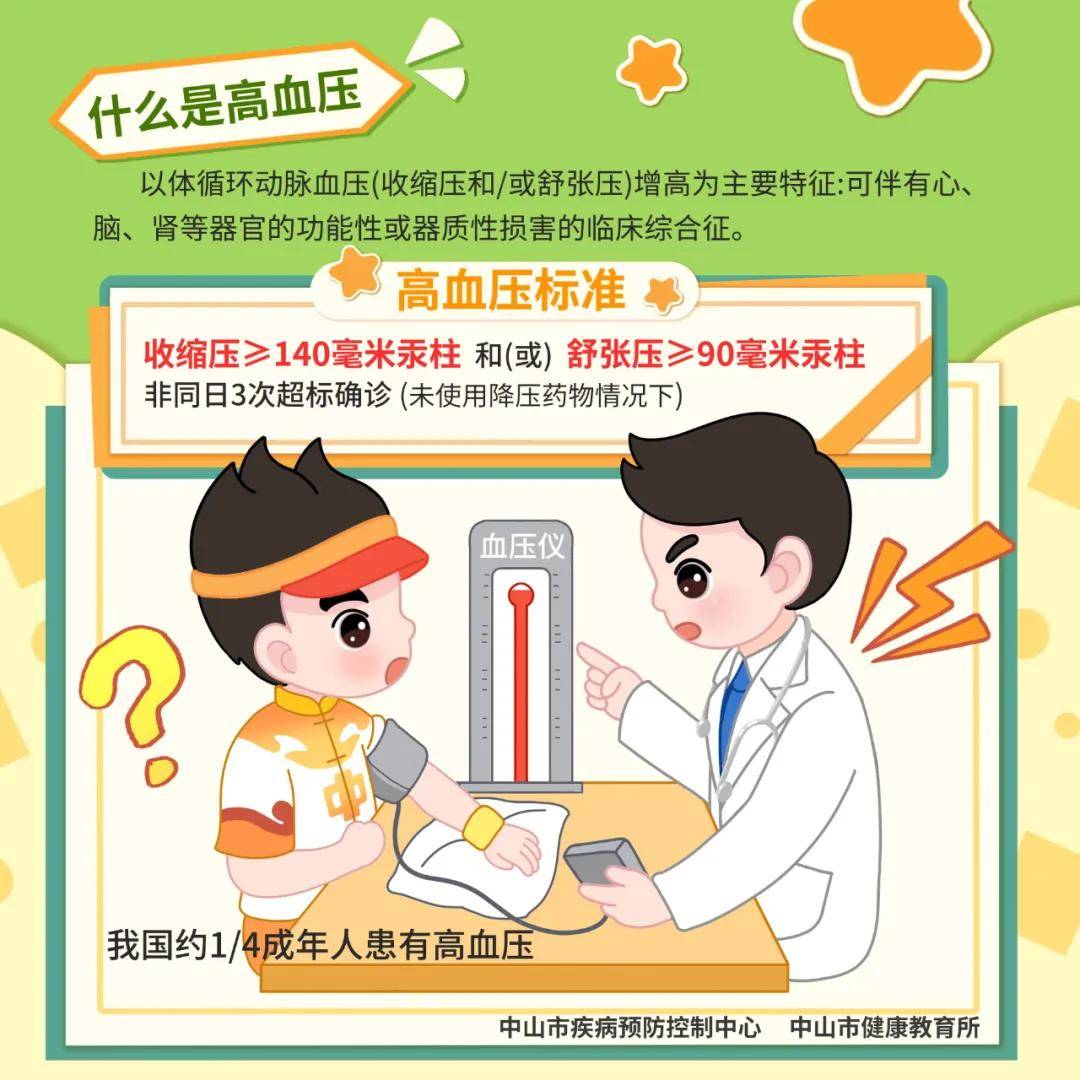 什么是高血压

以体循环动脉血压(收缩压和/或舒张压)增高为主要特征:可伴有心、脑、肾等器官的功能性或器质性损害的临床综合征。

高血压标准

收缩压≥140毫米汞柱 和(或) 舒张压≥90毫米汞柱
非同日3次超标确诊 (未使用降压药物情况下)

血压仪

中

我国约1/4成年人患有高血压

中山市疾病预防控制中心 中山市健康教育所