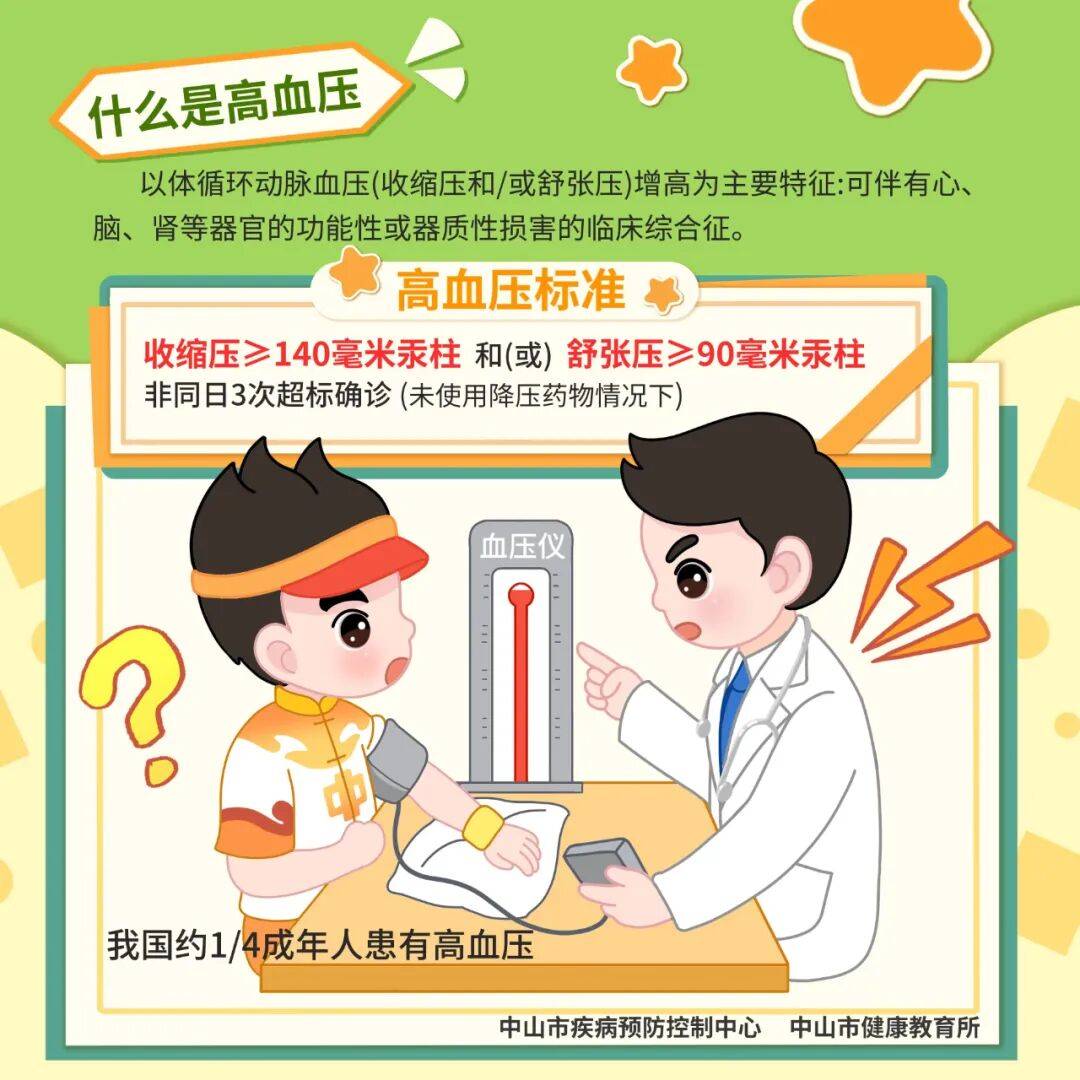 什么是高血压

以体循环动脉血压(收缩压和/或舒张压)增高为主要特征:可伴有心、脑、肾等器官的功能性或器质性损害的临床综合征。

高血压标准

收缩压≥140毫米汞柱 和(或) 舒张压≥90毫米汞柱
非同日3次超标确诊 (未使用降压药物情况下)

血压仪

中

我国约1/4成年人患有高血压

中山市疾病预防控制中心 中山市健康教育所