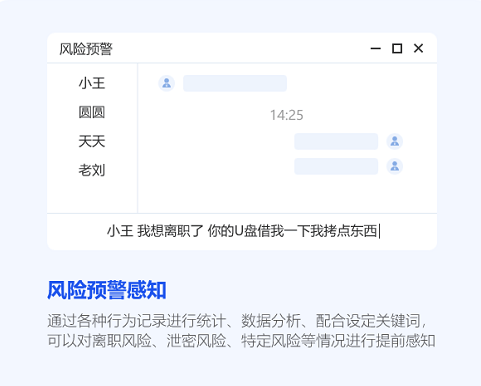 风险预警

小王
圆圆
天天
老刘

14:25

小王 我想离职了 你的U盘借我一下我拷点东西

风险预警感知

通过各种行为记录进行统计、数据分析、配合设定关键词，可以对离职风险、泄密风险、特定风险等情况进行提前感知