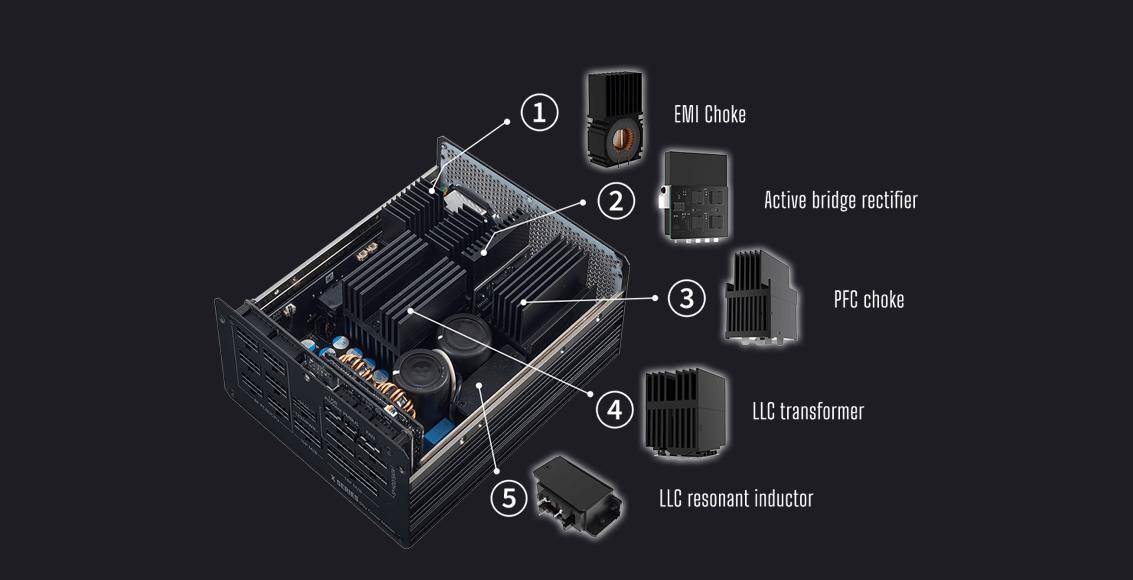 1
EMI Choke

2
Active bridge rectifier

3
PFC choke

4
LLC transformer

5
LLC resonant inductor

X SERIES