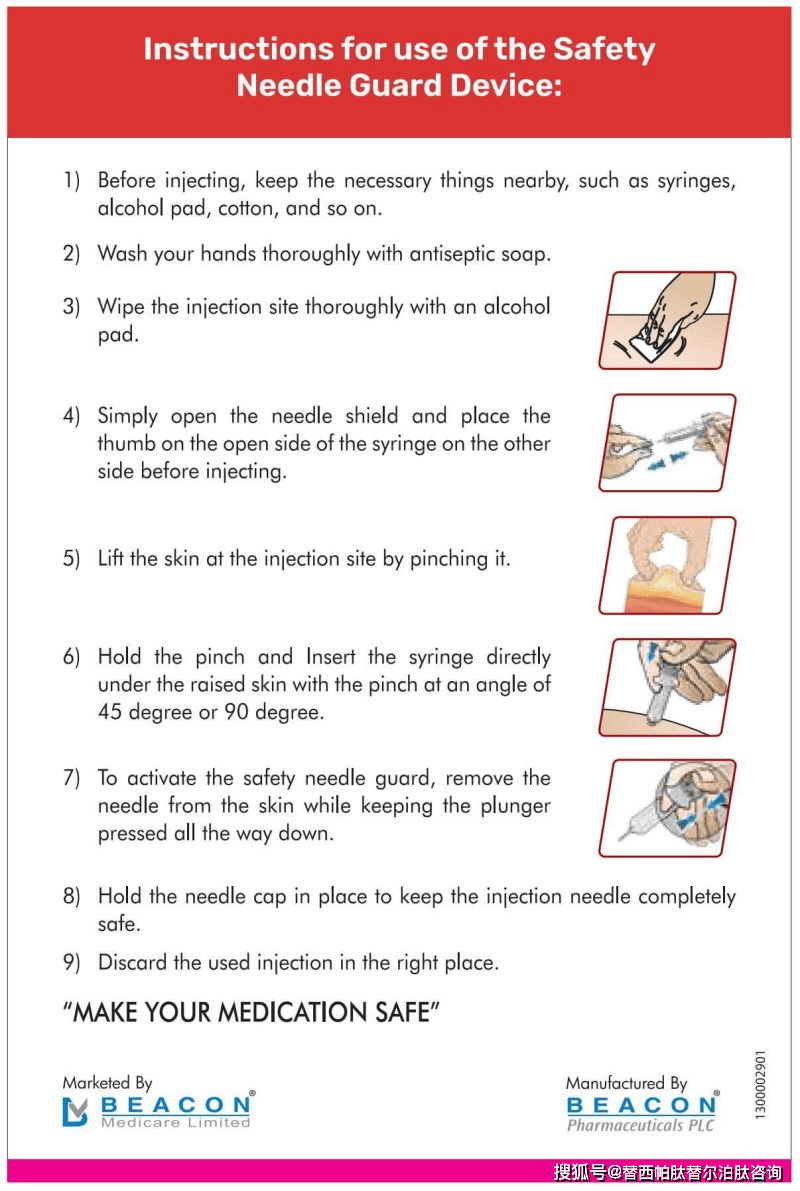 Instructions for use of the Safety Needle Guard Device:

1) Before injecting, keep the necessary things nearby, such as syringes, alcohol pad, cotton, and so on.

2) Wash your hands thoroughly with antiseptic soap.

3) Wipe the injection site thoroughly with an alcohol pad.

4) Simply open the needle shield and place the thumb on the open side of the syringe on the other side before injecting.

5) Lift the skin at the injection site by pinching it.

6) Hold the pinch and Insert the syringe directly under the raised skin with the pinch at an angle of 45 degree or 90 degree.

7) To activate the safety needle guard, remove the needle from the skin while keeping the plunger pressed all the way down.

8) Hold the needle cap in place to keep the injection needle completely safe.

9) Discard the used injection in the right place.

"MAKE YOUR MEDICATION SAFE"

Marketed By
BEACON®
Medicare Limited

Manufactured By
BEACON®
Pharmaceuticals PLC

1300002901

搜狐号@替西帕肽替尔泊肽咨询